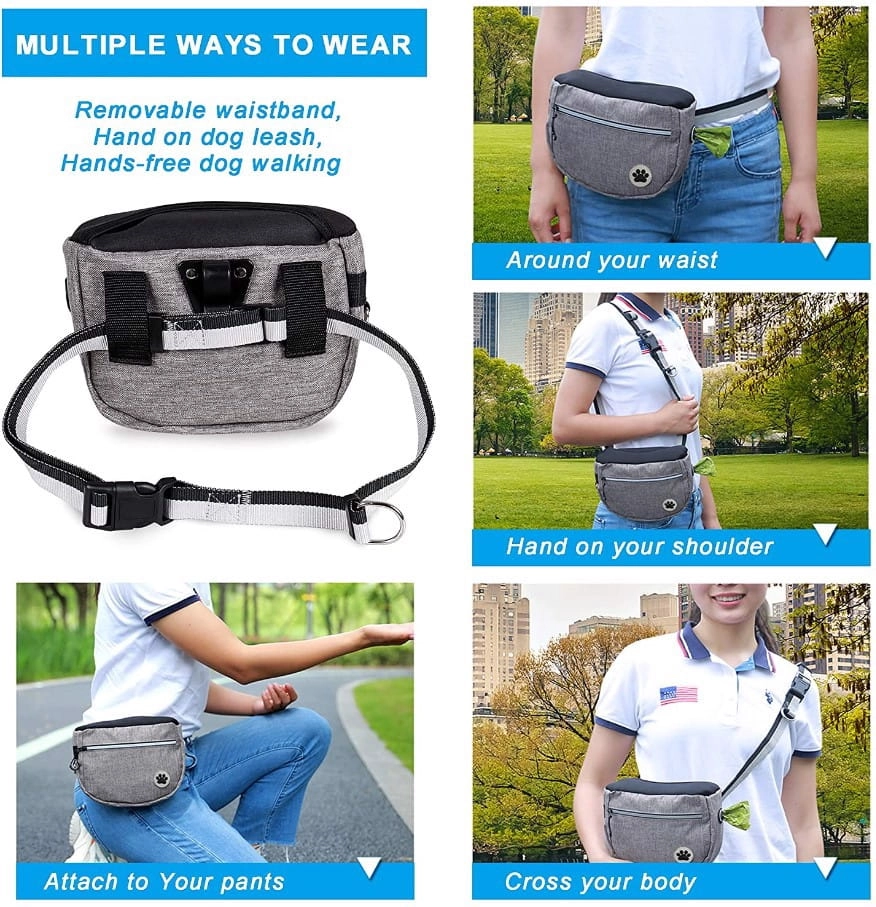 MULTIPLE WAYS TO WEAR

Removable waistband,
Hand on dog leash,
Hands-free dog walking

Around your waist

Hand on your shoulder

Attach to Your pants

Cross your body