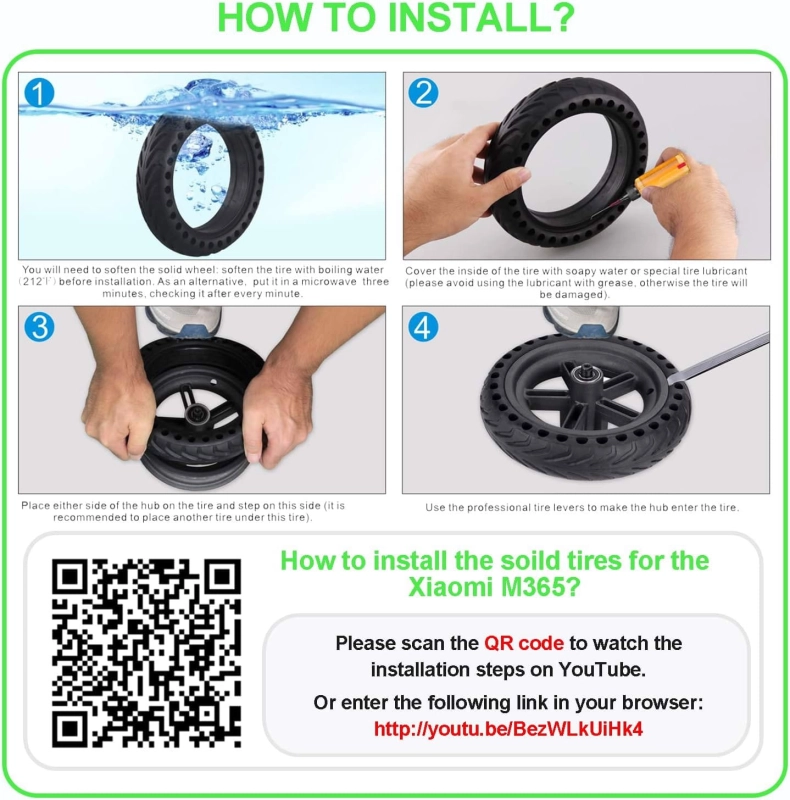 HOW TO INSTALL?

1

You will need to soften the solid wheel: soften the tire with boiling water (212℉) before installation. As an alternative, put it in a microwave three minutes, checking it after every minute.

2

Cover the inside of the tire with soapy water or special tire lubricant (please avoid using the lubricant with grease, otherwise the tire will be damaged).

3

Place either side of the hub on the tire and step on this side (it is recommended to place another tire under this tire).

4

Use the professional tire levers to make the hub enter the tire.

How to install the soild tires for the Xiaomi M365?

Please scan the QR code to watch the installation steps on YouTube.

Or enter the following link in your browser:
http://youtu.be/BezWLkUiHk4