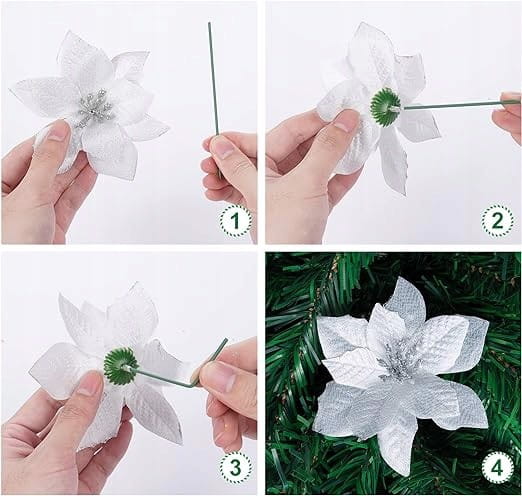 1

2

3

4