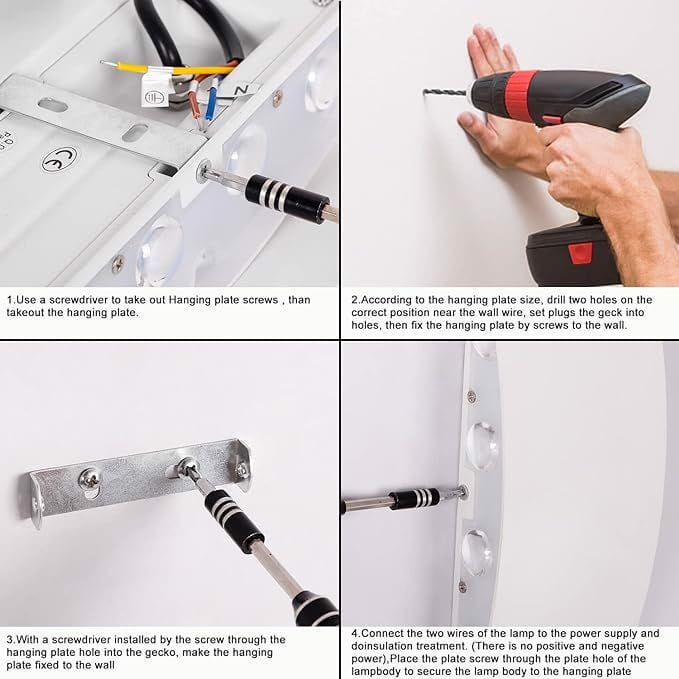 N

CE

1.Use a screwdriver to take out Hanging plate screws , than takeout the hanging plate.

2.According to the hanging plate size, drill two holes on the correct position near the wall wire, set plugs the geck into holes, then fix the hanging plate by screws to the wall.

3.With a screwdriver installed by the screw through the hanging plate hole into the gecko, make the hanging plate fixed to the wall

4.Connect the two wires of the lamp to the power supply and doinsulation treatment. (There is no positive and negative power),Place the plate screw through the plate hole of the lampbody to secure the lamp body to the hanging plate