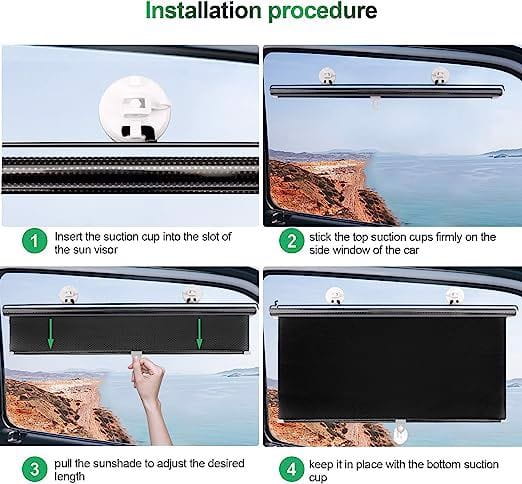 Installation procedure

1 Insert the suction cup into the slot of the sun visor

2 stick the top suction cups firmly on the side window of the car

3 pull the sunshade to adjust the desired length

4 keep it in place with the bottom suction cup