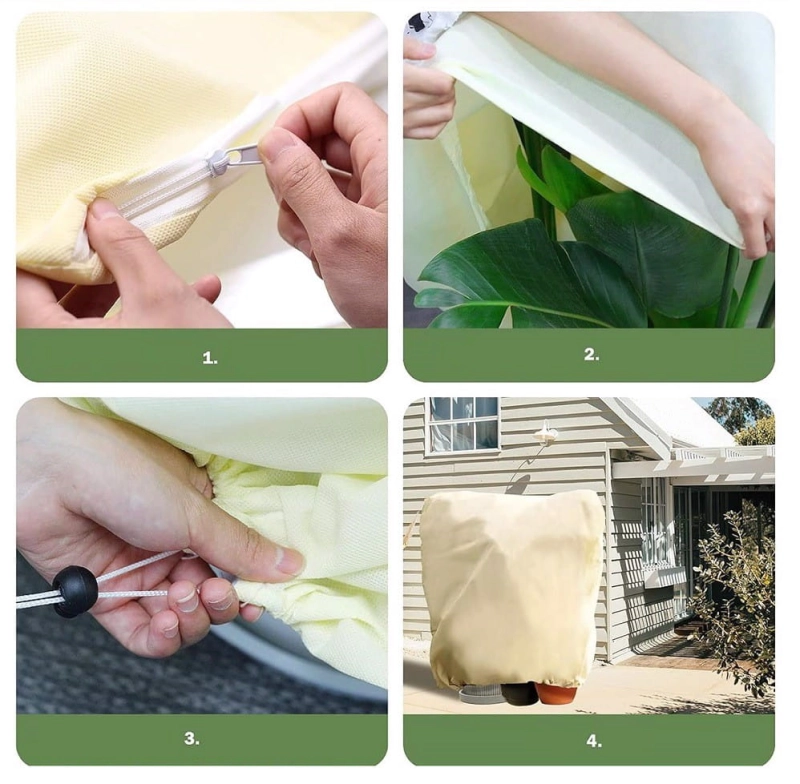 1.

2.

3.

4.